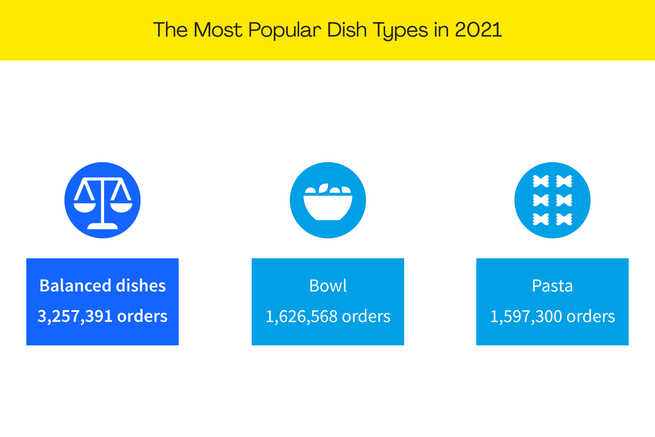 The Most Popular Dish Types in 2021

Balanced dishes
3,257,391 orders

Bowl
1,626,568 orders

Pasta
1,597,300 orders